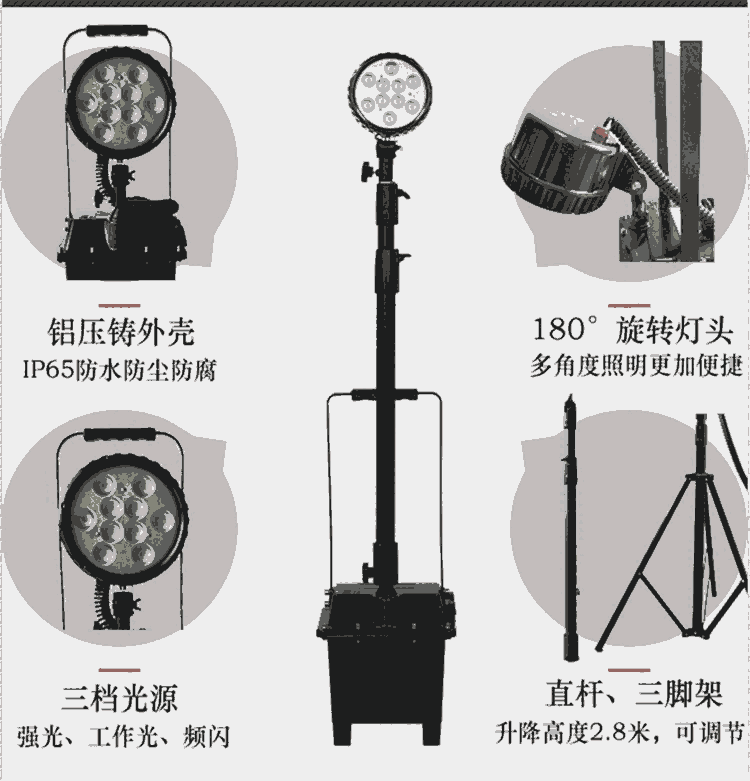 铝压铸外壳
IP65防水防尘防腐

180° 旋转灯头
多角度照明更加便捷

三档光源
强光、工作光、频闪

直杆、三脚架
升降高度2.8米，可调节