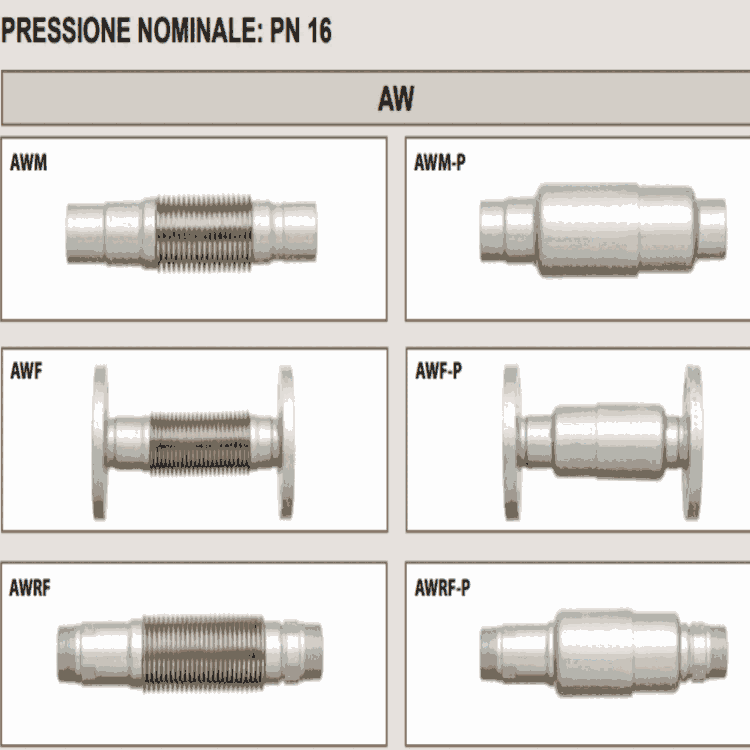 PRESSIONE NOMINALE: PN 16

AW

AWM

AWM-P

AWF

AWF-P

AWRF

AWRF-P