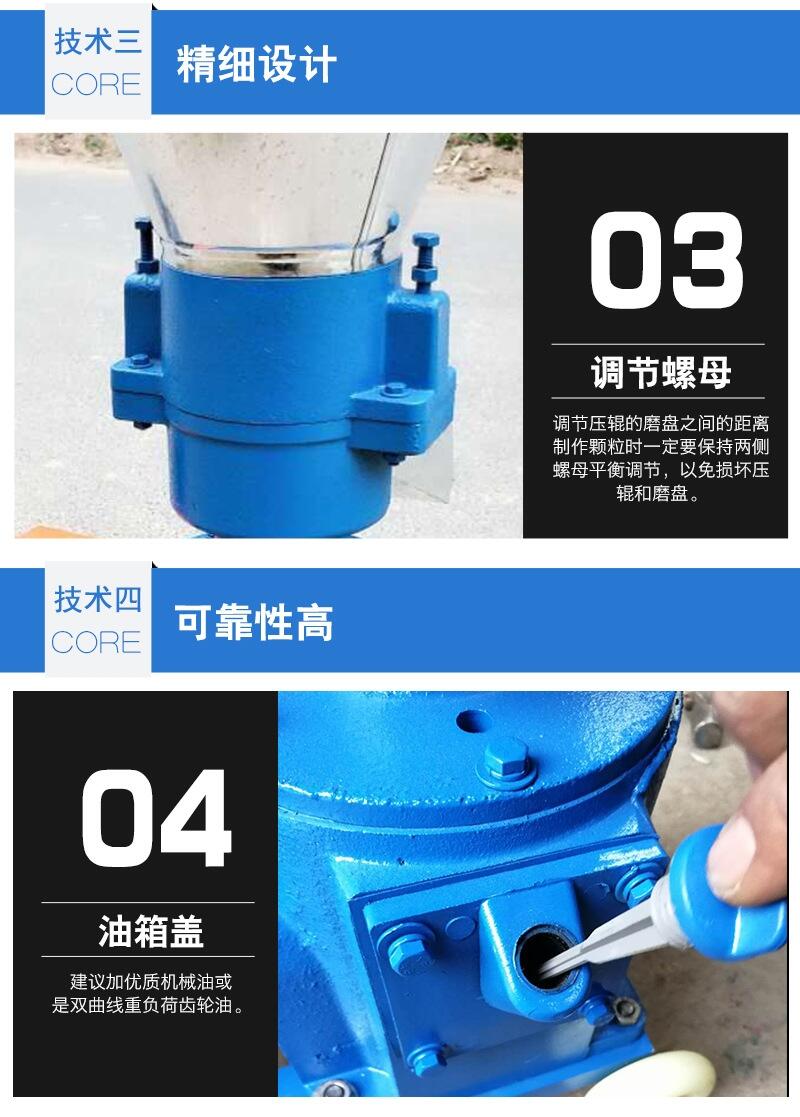 技术三
CORE
精细设计

03
调节螺母
调节压辊的磨盘之间的距离制作颗粒时一定要保持两侧螺母平衡调节，以免损坏压辊和磨盘。

技术四
CORE
可靠性高

04
油箱盖
建议加优质机械油或是双曲线重负荷齿轮油。