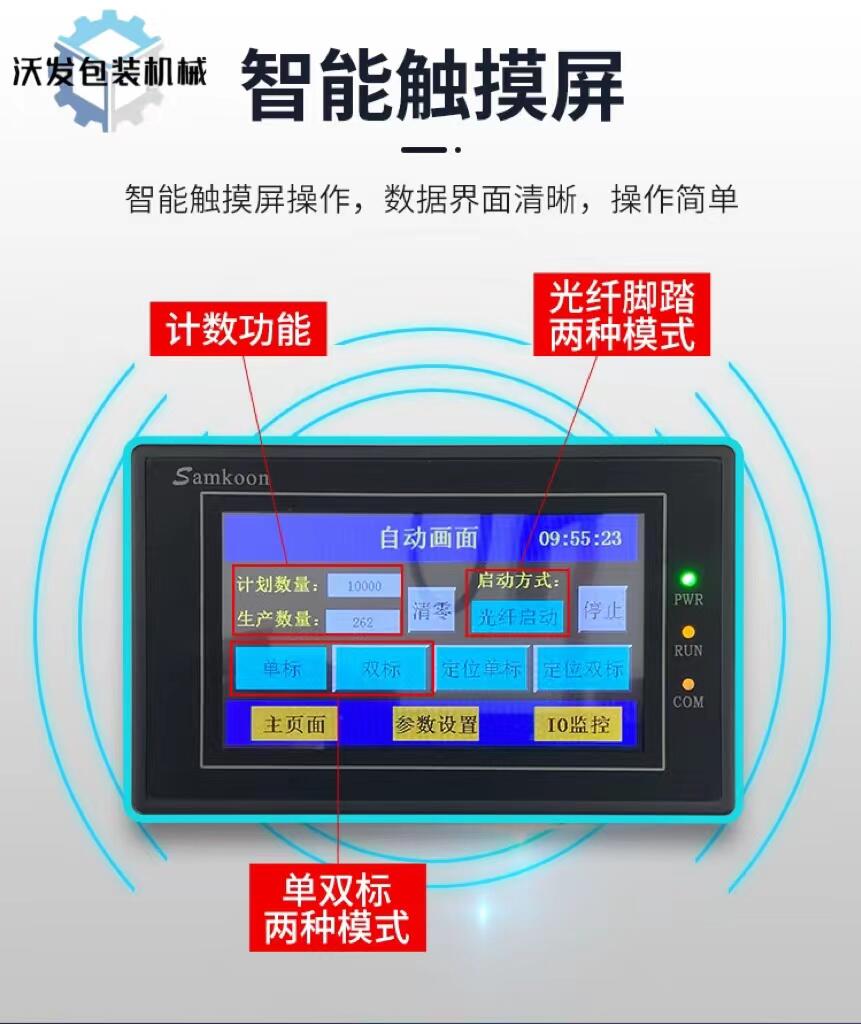 沃发包装机械

智能触摸屏

智能触摸屏操作，数据界面清晰，操作简单

计数功能

光纤脚踏
两种模式

Samkoon

自动画面 09:55:23

计划数量: 10000
生产数量: 262
清零
启动方式:
光纤启动
停止

单标
双标
定位单标
定位双标

主页面
参数设置
IO监控

PWR
RUN
COM

单双标
两种模式