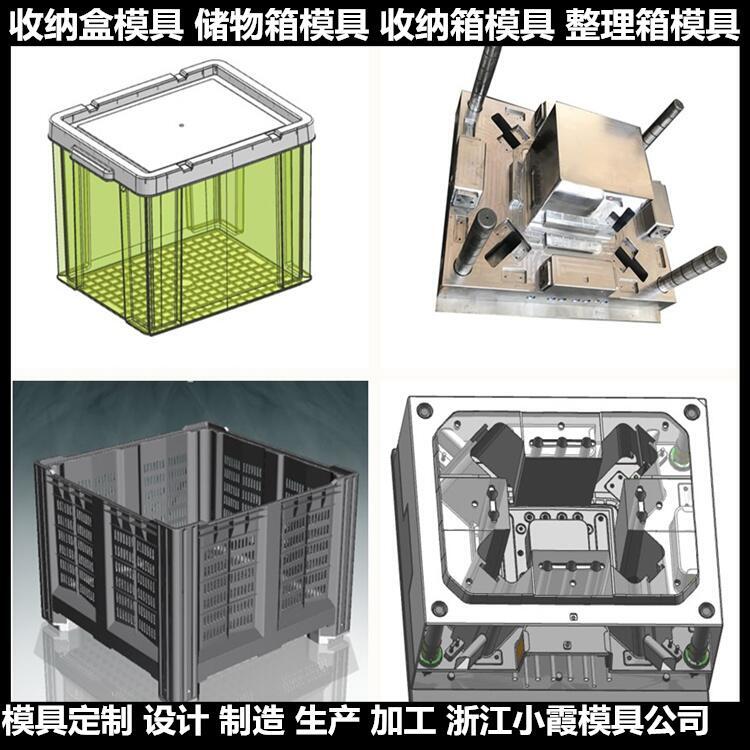 收纳盒模具 储物箱模具 收纳箱模具 整理箱模具

模具定制 设计 制造 生产 加工 浙江小霞模具公司