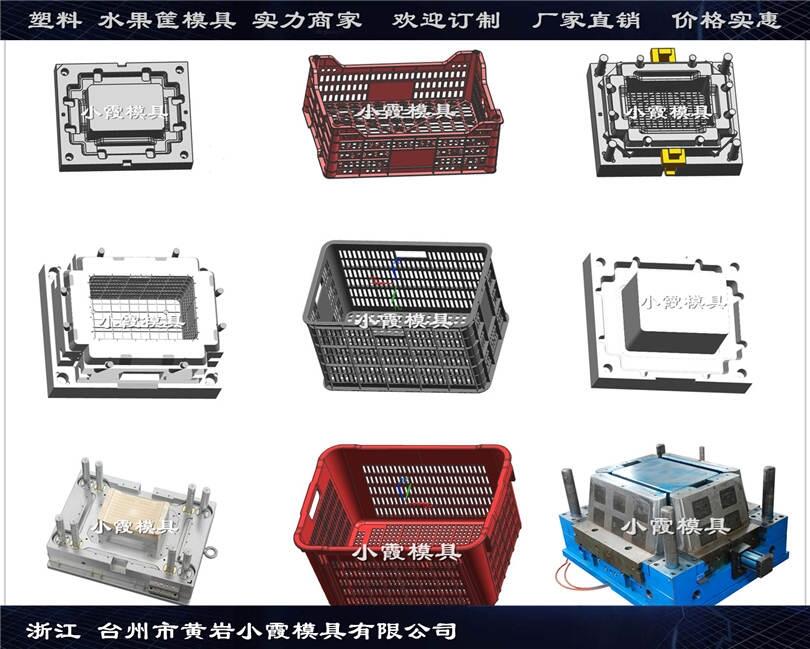 塑料 水果筐模具 实力商家 欢迎订制 厂家直销 价格实惠

小霞模具

小霞模具

小霞模具

小霞模具

小霞模具

小霞模具

小霞模具

小霞模具

小霞模具

浙江 台州市黄岩小霞模具有限公司