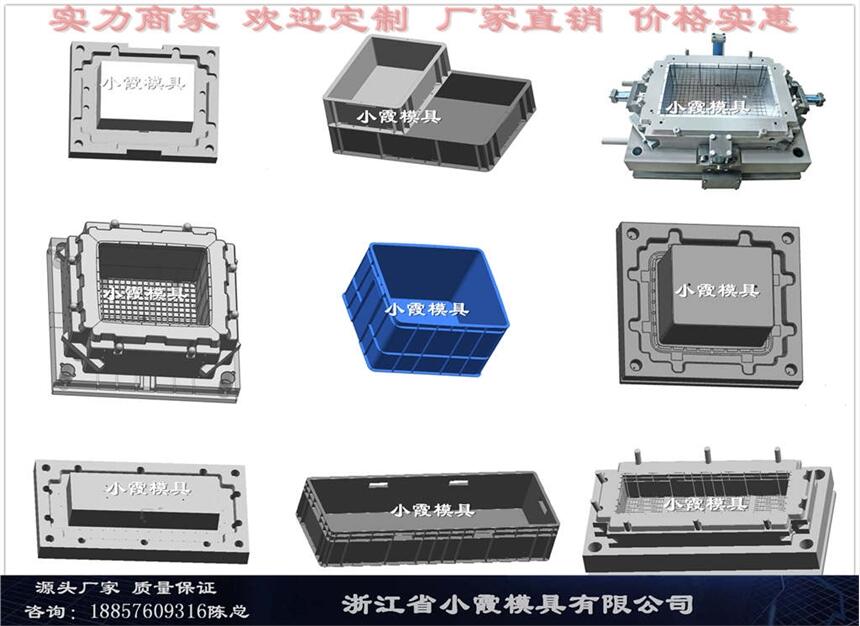 实力商家 欢迎定制 厂家直销 价格实惠

小霞模具

小霞模具

小霞模具

小霞模具

小霞模具

小霞模具

小霞模具

小霞模具

小霞模具

源头厂家 质量保证
咨询：18857609316陈总

浙江省小霞模具有限公司