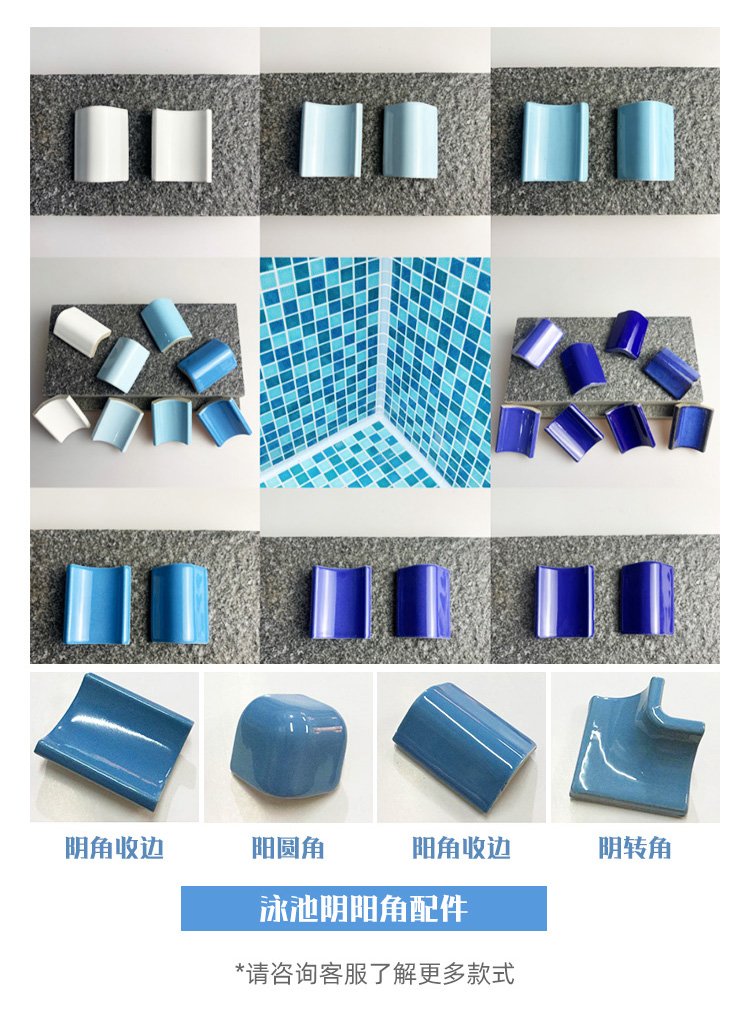 阴角收边 阳圆角 阳角收边 阴转角

泳池阴阳角配件

*请咨询客服了解更多款式