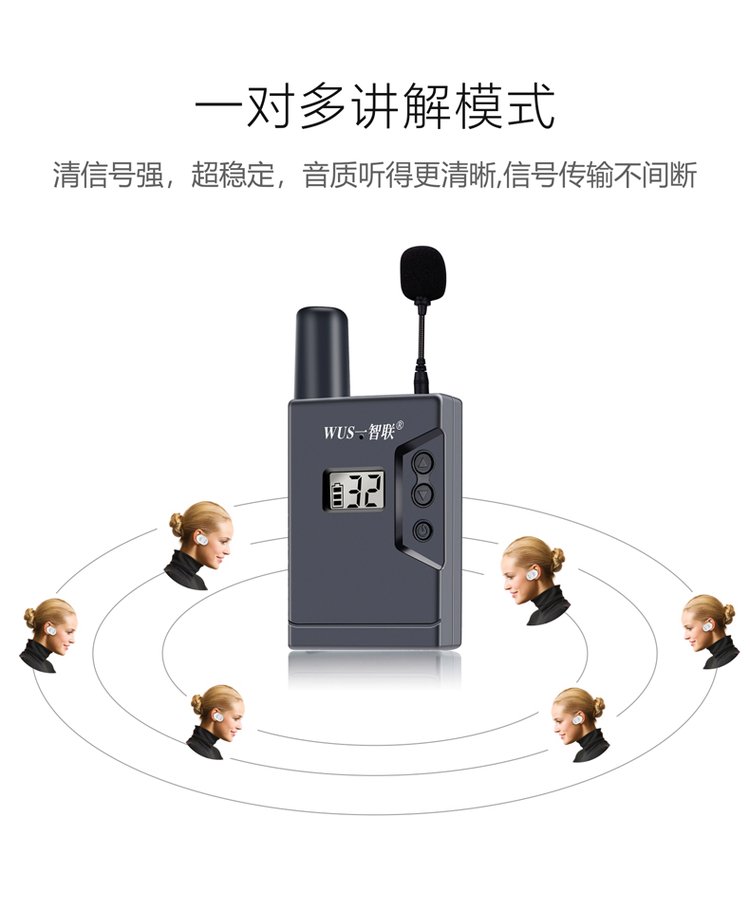 一对多讲解模式

清信号强，超稳定，音质听得更清晰,信号传输不间断

WUS一智联®

32