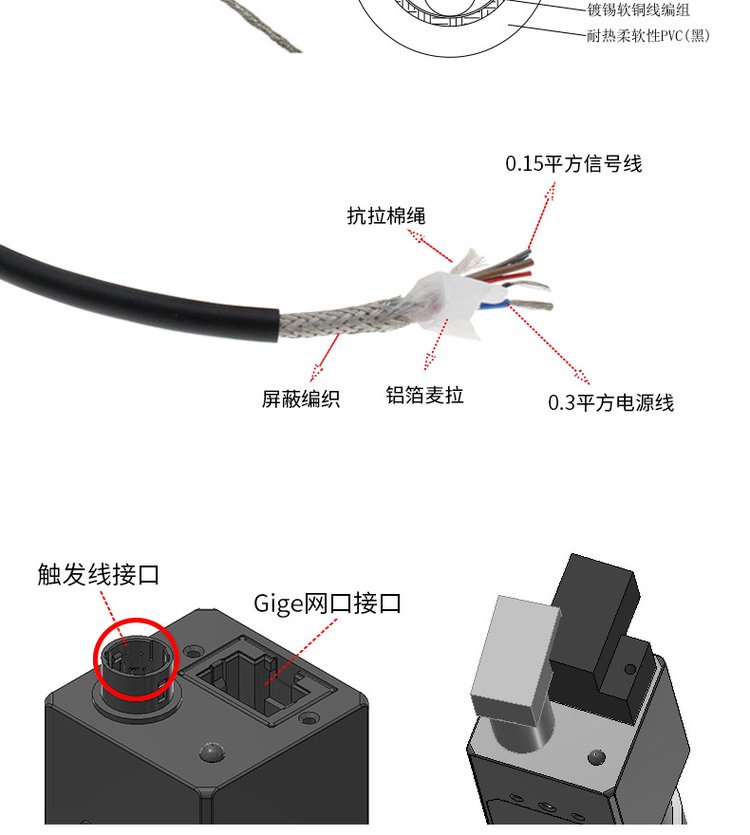 镀锡软铜线编组
耐热柔软性PVC(黑)

0.15平方信号线
抗拉棉绳
屏蔽编织
铝箔麦拉
0.3平方电源线

触发线接口
Gige网口接口