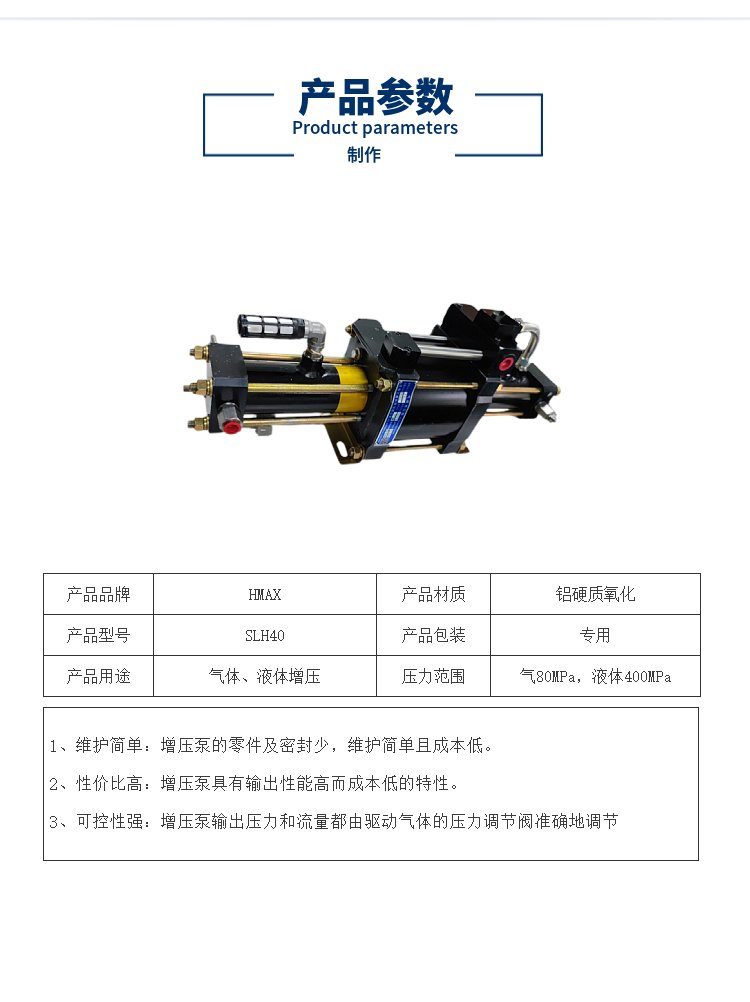 产品参数
Product parameters
制作

| 产品品牌 | HMAX | 产品材质 | 铝硬质氧化 |
|---|---|---|---|
| 产品型号 | SLH40 | 产品包装 | 专用 |
| 产品用途 | 气体、液体增压 | 压力范围 | 气80MPa，液体400MPa |

1、维护简单：增压泵的零件及密封少，维护简单且成本低。

2、性价比高：增压泵具有输出性能高而成本低的特性。

3、可控性强：增压泵输出压力和流量都由驱动气体的压力调节阀准确地调节