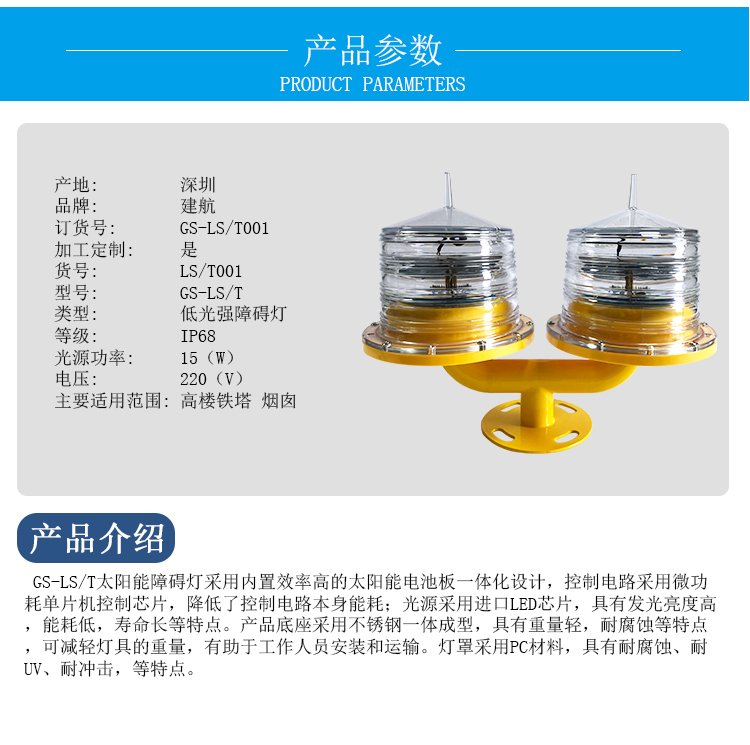 产品参数
PRODUCT PARAMETERS

产地: 深圳
品牌: 建航
订货号: GS-LS/T001
加工定制: 是
货号: LS/T001
型号: GS-LS/T
类型: 低光强障碍灯
等级: IP68
光源功率: 15（W）
电压: 220（V）
主要适用范围: 高楼铁塔 烟囱

产品介绍

GS-LS/T太阳能障碍灯采用内置效率高的太阳能电池板一体化设计，控制电路采用微功耗单片机控制芯片，降低了控制电路本身能耗；光源采用进口LED芯片，具有发光亮度高，能耗低，寿命长等特点。产品底座采用不锈钢一体成型，具有重量轻，耐腐蚀等特点，可减轻灯具的重量，有助于工作人员安装和运输。灯罩采用PC材料，具有耐腐蚀、耐UV、耐冲击，等特点。