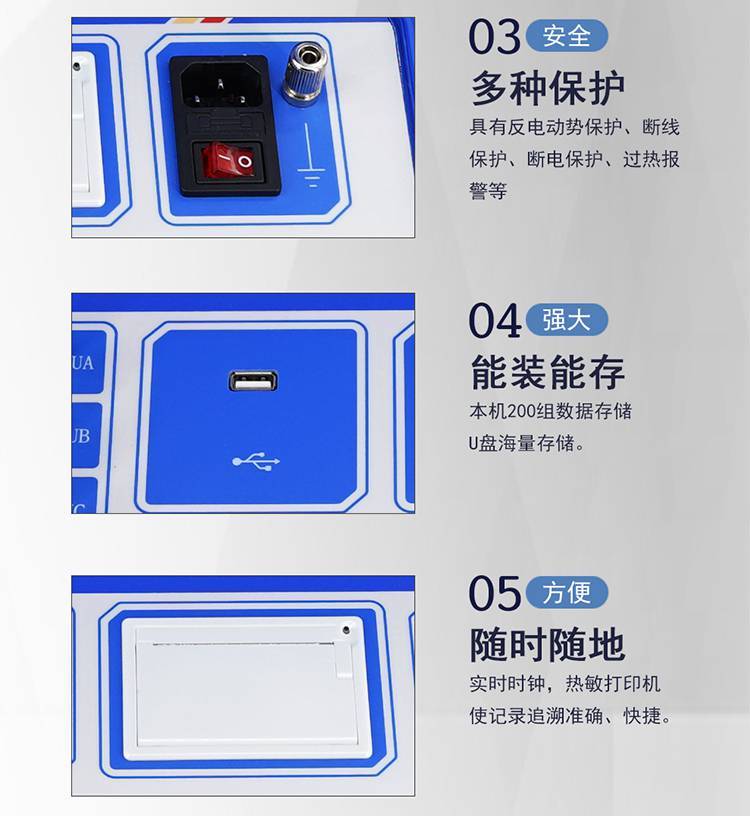 03 安全

多种保护

具有反电动势保护、断线保护、断电保护、过热报警等

UA

UB

04 强大

能装能存

本机200组数据存储
U盘海量存储。

05 方便

随时随地

实时时钟，热敏打印机
使记录追溯准确、快捷。