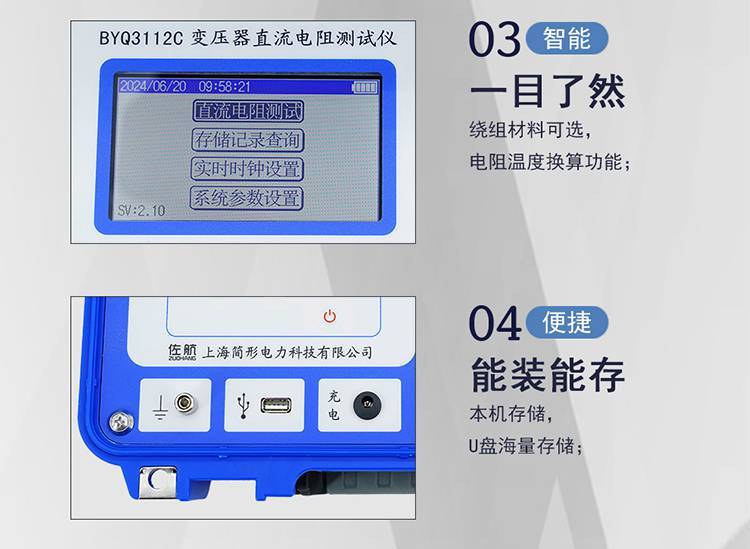 BYQ3112C 变压器直流电阻测试仪

2024/06/20 09:58:21

直流电阻测试

存储记录查询

实时时钟设置

系统参数设置

SV:2.10

03 智能

一目了然

绕组材料可选，

电阻温度换算功能；

佐航
ZUOHANG

上海简形电力科技有限公司

充电

04 便捷

能装能存

本机存储，

U盘海量存储；