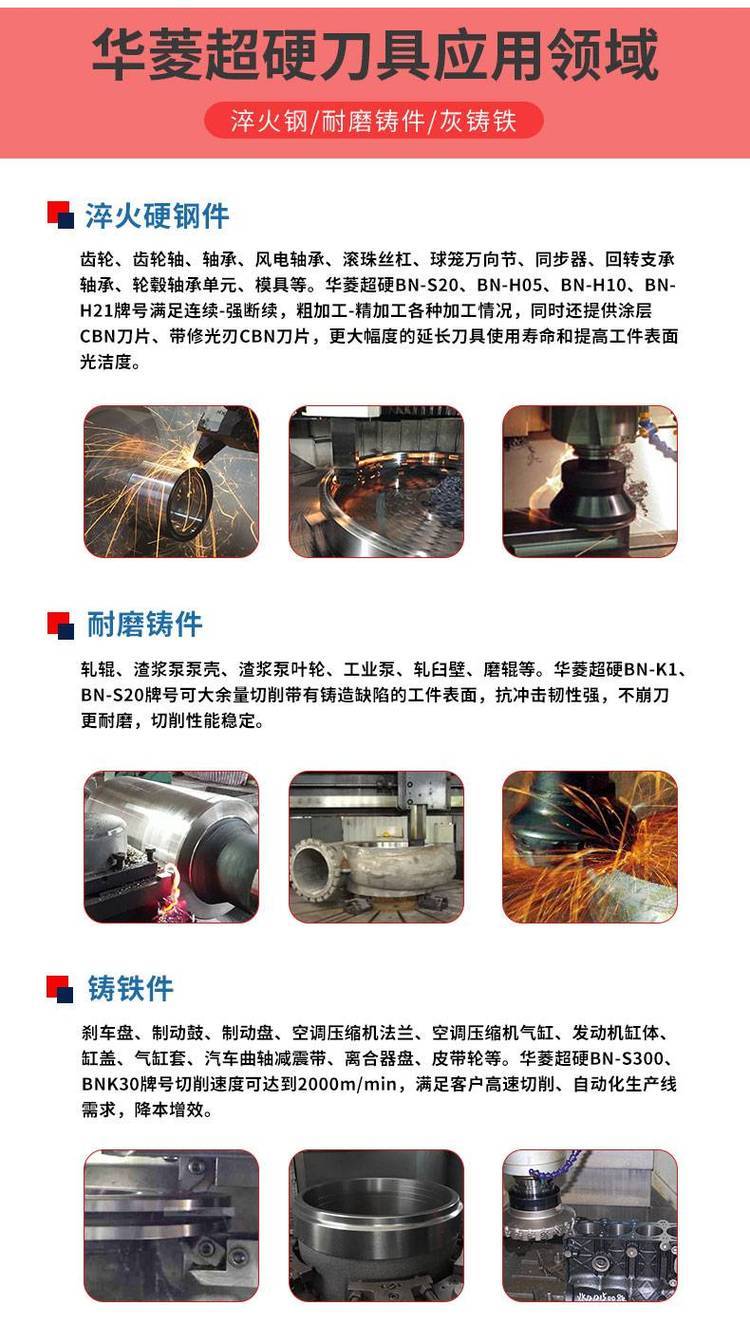 华菱超硬刀具应用领域

淬火钢/耐磨铸件/灰铸铁

淬火硬钢件

齿轮、齿轮轴、轴承、风电轴承、滚珠丝杠、球笼万向节、同步器、回转支承轴承、轮毂轴承单元、模具等。华菱超硬BN-S20、BN-H05、BN-H10、BN-H21牌号满足连续-强断续，粗加工-精加工各种加工情况，同时还提供涂层CBN刀片、带修光刃CBN刀片，更大幅度的延长刀具使用寿命和提高工件表面光洁度。

耐磨铸件

轧辊、渣浆泵泵壳、渣浆泵叶轮、工业泵、轧臼壁、磨辊等。华菱超硬BN-K1、BN-S20牌号可大余量切削带有铸造缺陷的工件表面，抗冲击韧性强，不崩刀更耐磨，切削性能稳定。

铸铁件

刹车盘、制动鼓、制动盘、空调压缩机法兰、空调压缩机气缸、发动机缸体、缸盖、气缸套、汽车曲轴减震带、离合器盘、皮带轮等。华菱超硬BN-S300、BNK30牌号切削速度可达到2000m/min，满足客户高速切削、自动化生产线需求，降本增效。