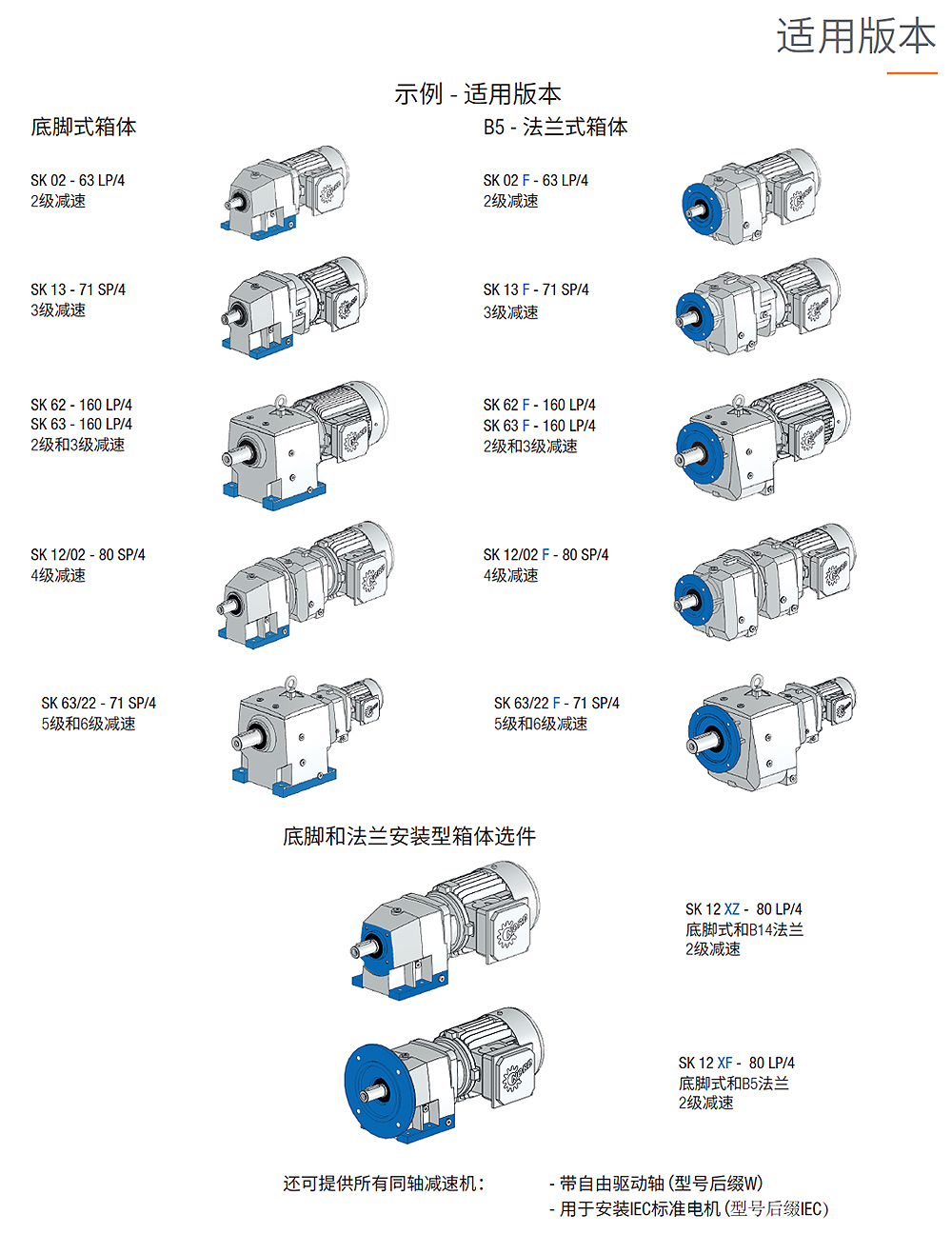 适用版本

示例 - 适用版本

底脚式箱体

SK 02 - 63 LP/4
2级减速

SK 13 - 71 SP/4
3级减速

SK 62 - 160 LP/4
SK 63 - 160 LP/4
2级和3级减速

SK 12/02 - 80 SP/4
4级减速

SK 63/22 - 71 SP/4
5级和6级减速

B5 - 法兰式箱体

SK 02 F - 63 LP/4
2级减速

SK 13 F - 71 SP/4
3级减速

SK 62 F - 160 LP/4
SK 63 F - 160 LP/4
2级和3级减速

SK 12/02 F - 80 SP/4
4级减速

SK 63/22 F - 71 SP/4
5级和6级减速

底脚和法兰安装型箱体选件

SK 12 XZ - 80 LP/4
底脚式和B14法兰
2级减速

SK 12 XF - 80 LP/4
底脚式和B5法兰
2级减速

还可提供所有同轴减速机:

- 带自由驱动轴 (型号后缀W)
- 用于安装IEC标准电机 (型号后缀IEC)