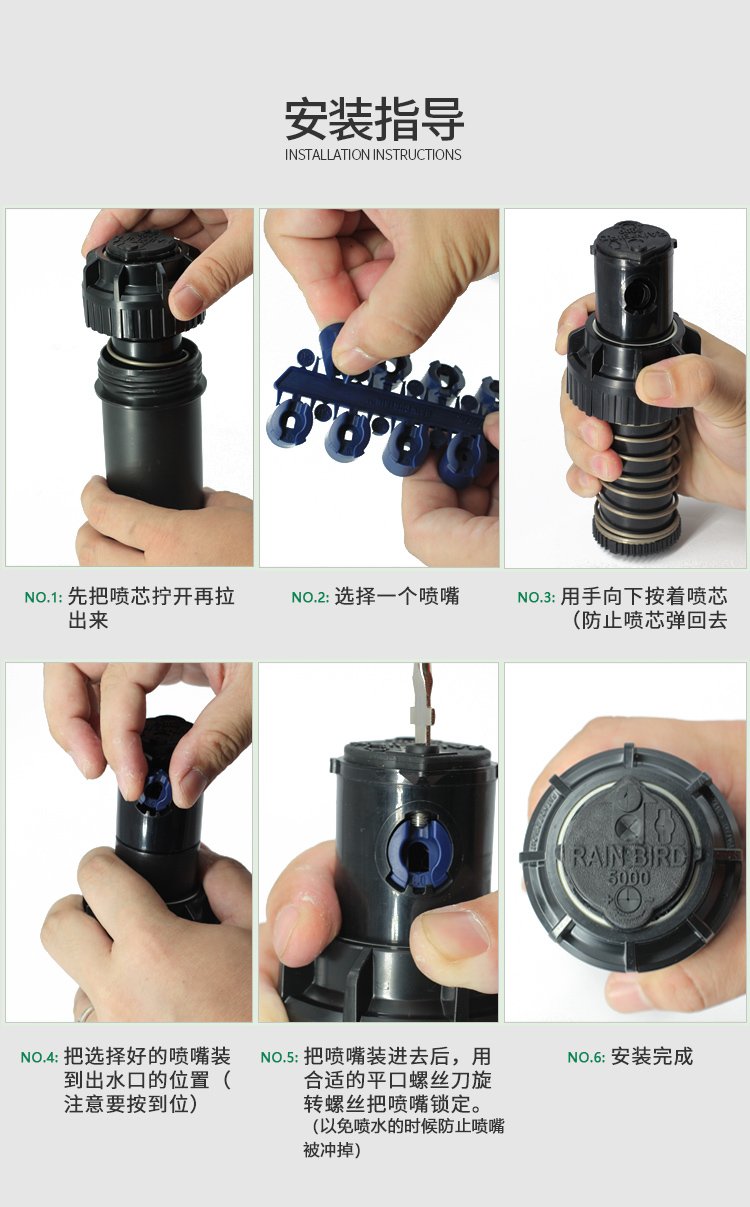 安装指导
INSTALLATION INSTRUCTIONS

NO.1: 先把喷芯拧开再拉出来

NO.2: 选择一个喷嘴

NO.3: 用手向下按着喷芯（防止喷芯弹回去

RAIN BIRD
5000

NO.4: 把选择好的喷嘴装到出水口的位置（注意要按到位）

NO.5: 把喷嘴装进去后，用合适的平口螺丝刀旋转螺丝把喷嘴锁定。（以免喷水的时候防止喷嘴被冲掉）

NO.6: 安装完成