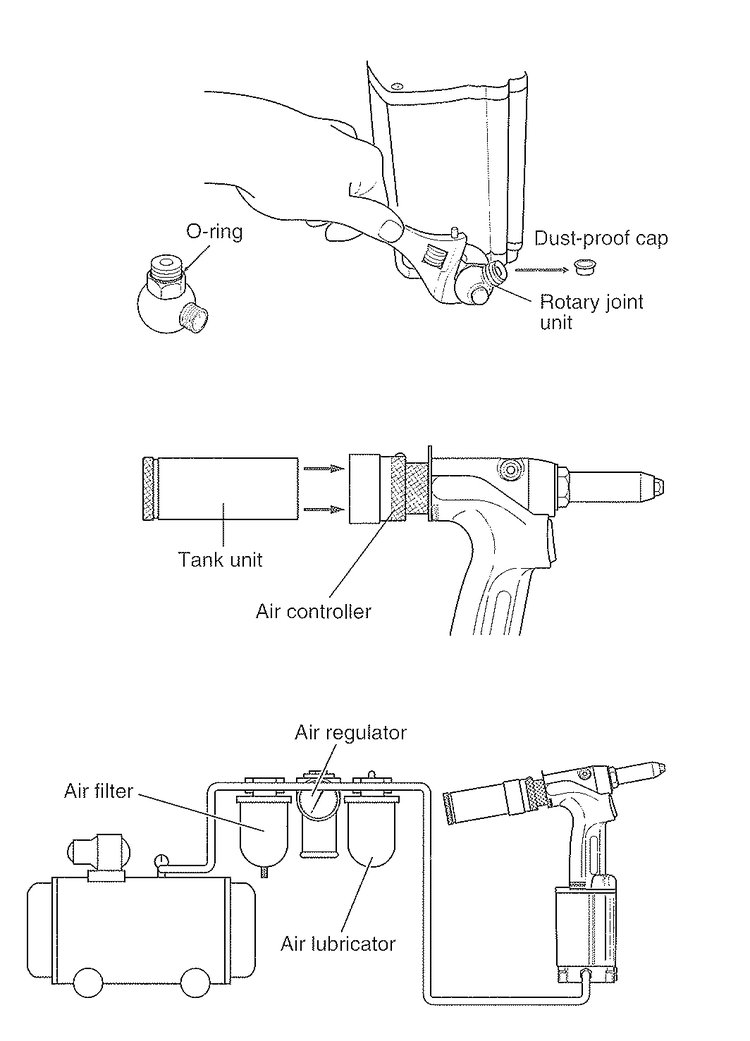 O-ring

Dust-proof cap

Rotary joint unit

Tank unit

Air controller

Air regulator

Air filter

Air lubricator