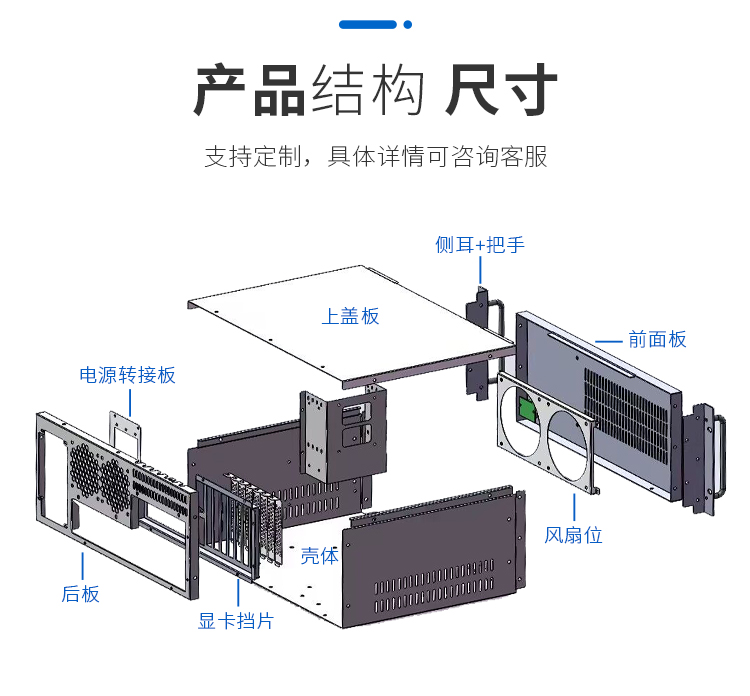 产品结构 尺寸

支持定制，具体详情可咨询客服

侧耳+把手

上盖板

前面板

电源转接板

风扇位

壳体

后板

显卡挡片