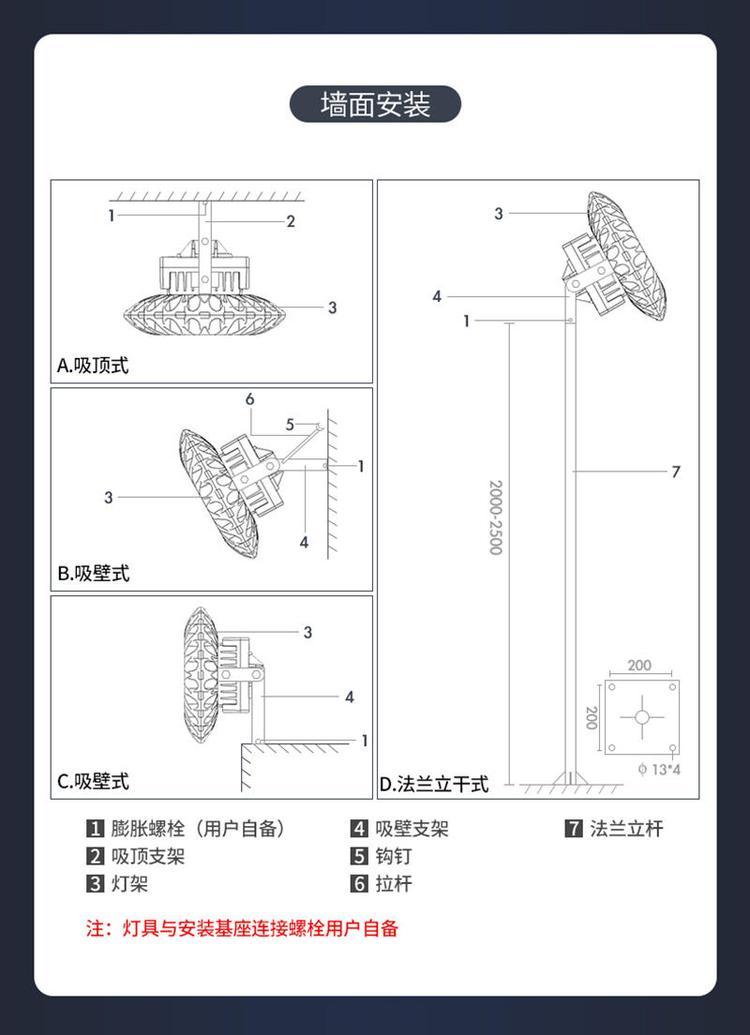 墙面安装

1
2
3
A.吸顶式

6
5
1
3
4
B.吸壁式

3
4
1
C.吸壁式

3
4
1
7
2000-2500
200
200
ϕ 13*4
D.法兰立干式

1 膨胀螺栓（用户自备）
2 吸顶支架
3 灯架
4 吸壁支架
5 钩钉
6 拉杆
7 法兰立杆

注：灯具与安装基座连接螺栓用户自备