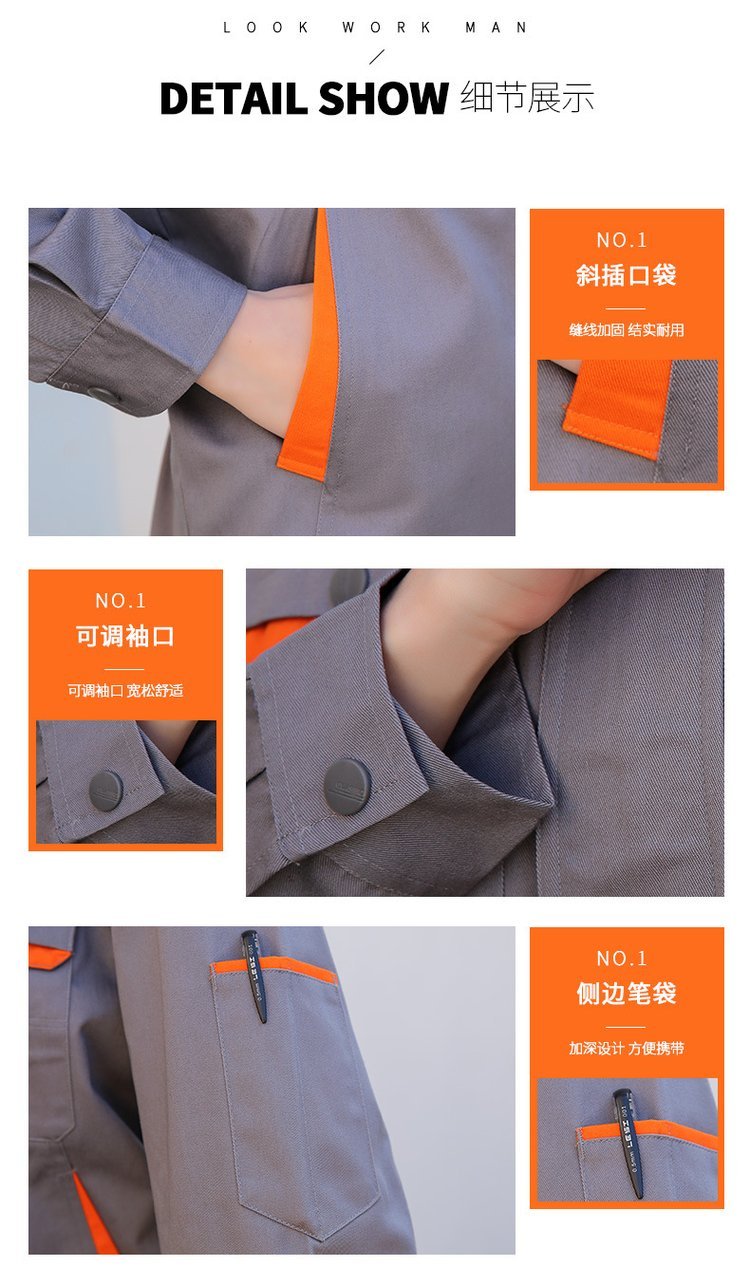 LOOK WORK MAN

/

DETAIL SHOW 细节展示

NO.1

斜插口袋

缝线加固 结实耐用

NO.1

可调袖口

可调袖口 宽松舒适

NO.1

侧边笔袋

加深设计 方便携带