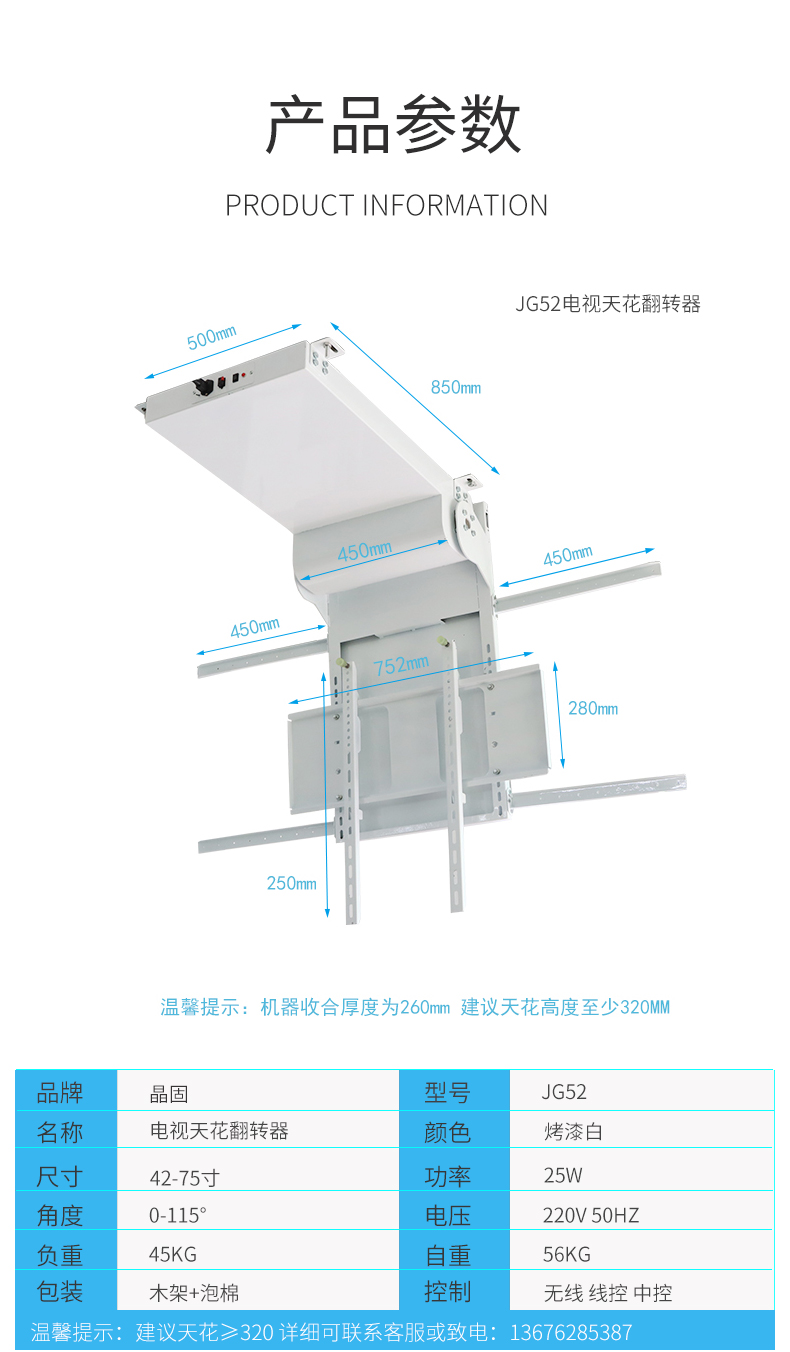 产品参数

PRODUCT INFORMATION

JG52电视天花翻转器

500mm

850mm

450mm

450mm

450mm

752mm

280mm

250mm

温馨提示：机器收合厚度为260mm 建议天花高度至少320MM

| 品牌 | 晶固 | 型号 | JG52 |
|---|---|---|---|
| 名称 | 电视天花翻转器 | 颜色 | 烤漆白 |
| 尺寸 | 42-75寸 | 功率 | 25W |
| 角度 | 0-115° | 电压 | 220V 50HZ |
| 负重 | 45KG | 自重 | 56KG |
| 包装 | 木架+泡棉 | 控制 | 无线 线控 中控 |

温馨提示：建议天花≥320 详细可联系客服或致电：13676285387