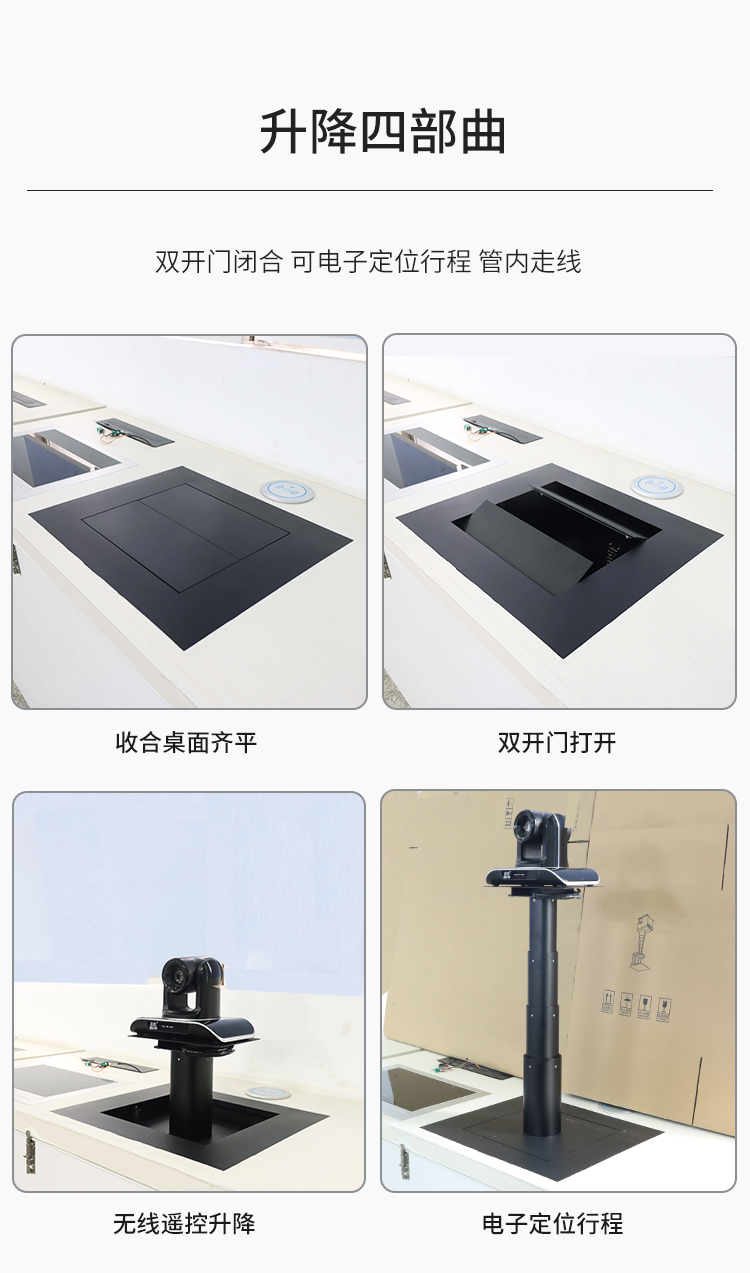 升降四部曲

双开门闭合 可电子定位行程 管内走线

收合桌面齐平

双开门打开

无线遥控升降

电子定位行程