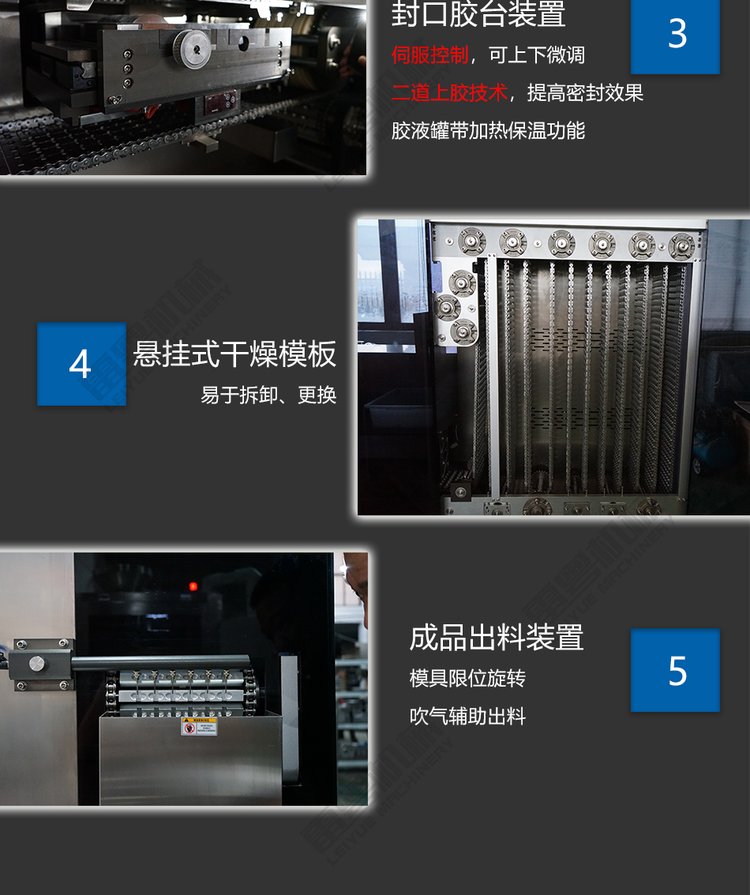 封口胶台装置

3

伺服控制，可上下微调

二道上胶技术，提高密封效果

胶液罐带加热保温功能

4

悬挂式干燥模板

易于拆卸、更换

成品出料装置

5

模具限位旋转

吹气辅助出料